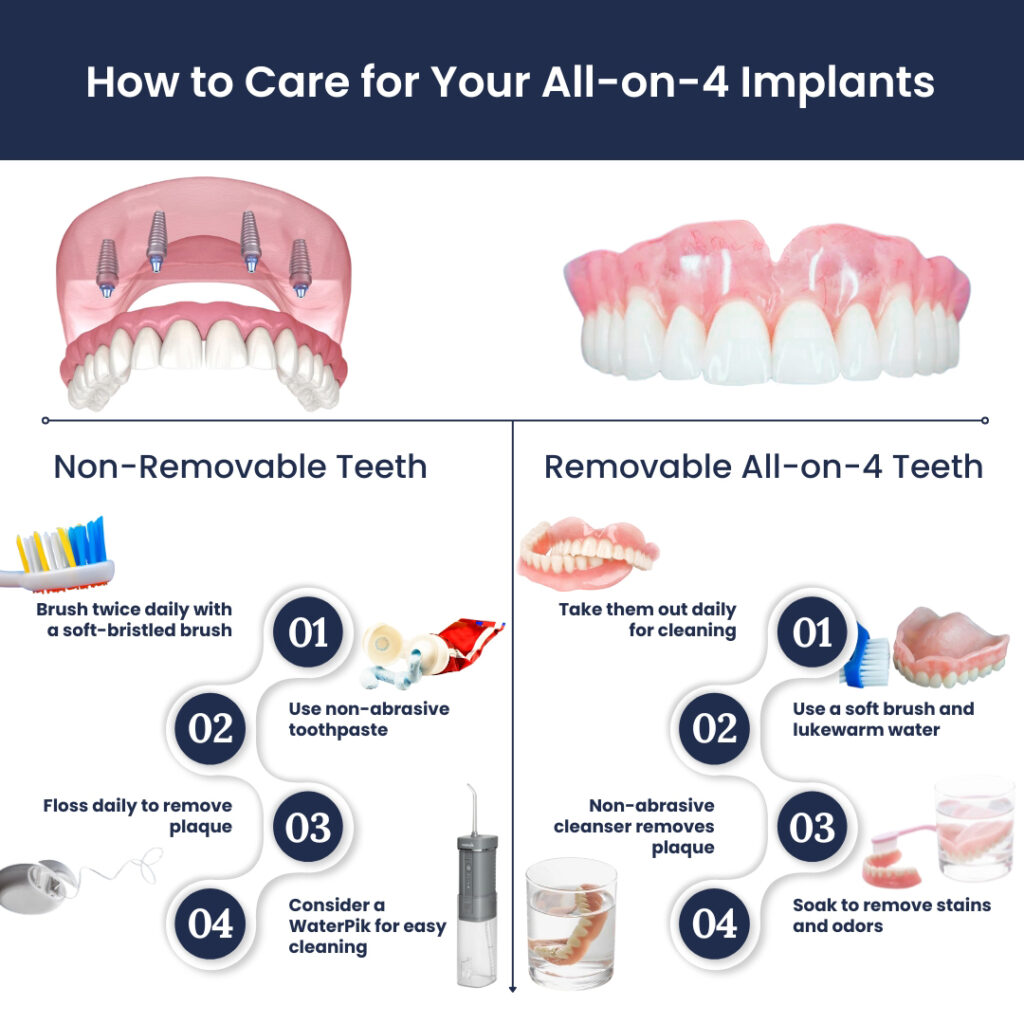 How to Care for Your All-on-4 Implants

Non-Removable Teeth

Brush twice daily with a soft-bristled brush

01

02

Use non-abrasive toothpaste

Floss daily to remove plaque

03

04

Consider a WaterPik for easy cleaning

Removable All-on-4 Teeth

Take them out daily for cleaning

01

02

Use a soft brush and lukewarm water

Non-abrasive cleanser removes plaque

03

04

Soak to remove stains and odors